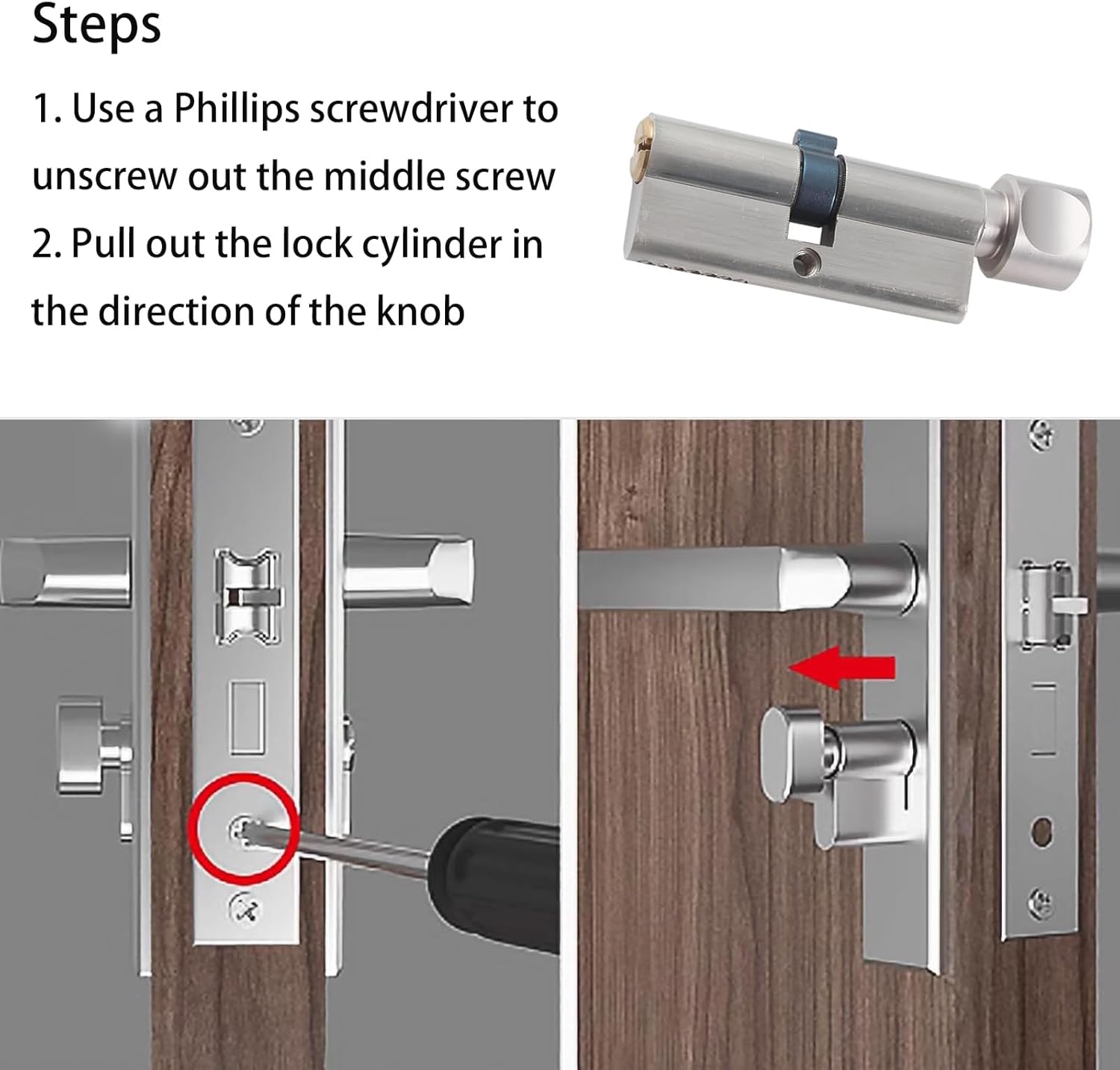 Steps

1. Use a Phillips screwdriver to unscrew out the middle screw

2. Pull out the lock cylinder in the direction of the knob